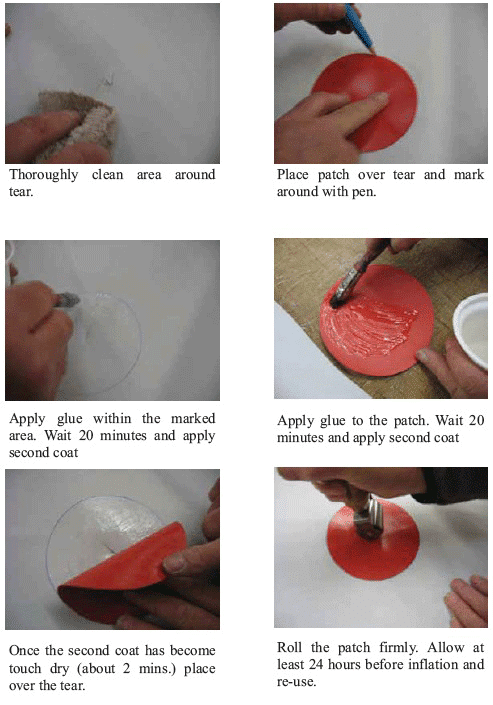 Thoroughly clean area around tear.

Place patch over tear and mark around with pen.

Apply glue within the marked area. Wait 20 minutes and apply second coat

Apply glue to the patch. Wait 20 minutes and apply second coat

Once the second coat has become touch dry (about 2 mins.) place over the tear.

Roll the patch firmly. Allow at least 24 hours before inflation and re-use.